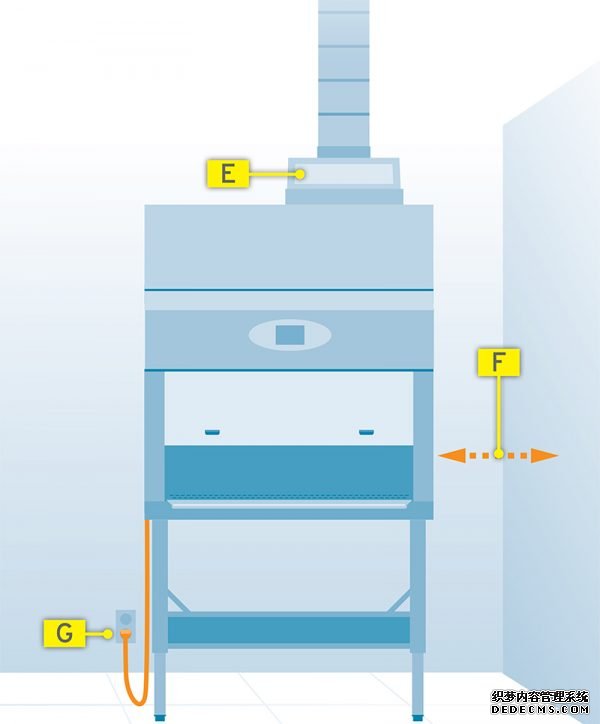 E

F

G

织梦内容管理系统
DEDECMS.COM